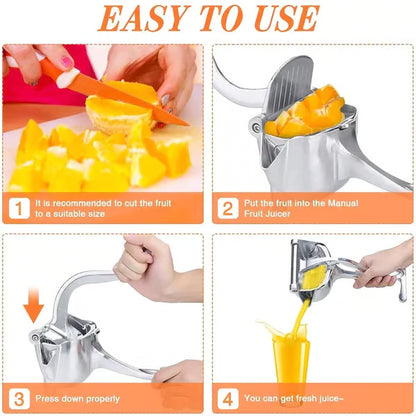 EASY TO USE

1 It is recommended to cut the fruit to a suitable size

2 Put the fruit into the Manual Fruit Juicer

3 Press down properly

4 You can get fresh juice~