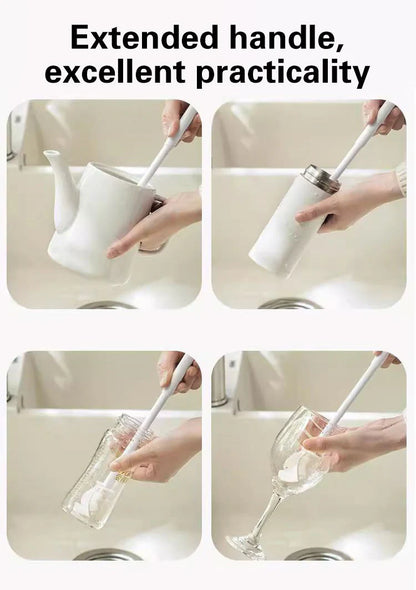 Extended handle, excellent practicality