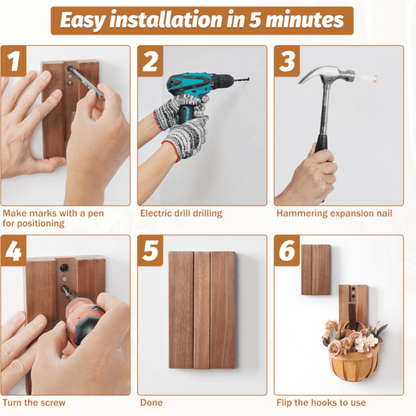 Easy installation in 5 minutes

1
Make marks with a pen for positioning

2
Electric drill drilling

3
Hammering expansion nail

4
Turn the screw

5
Done

6
Flip the hooks to use